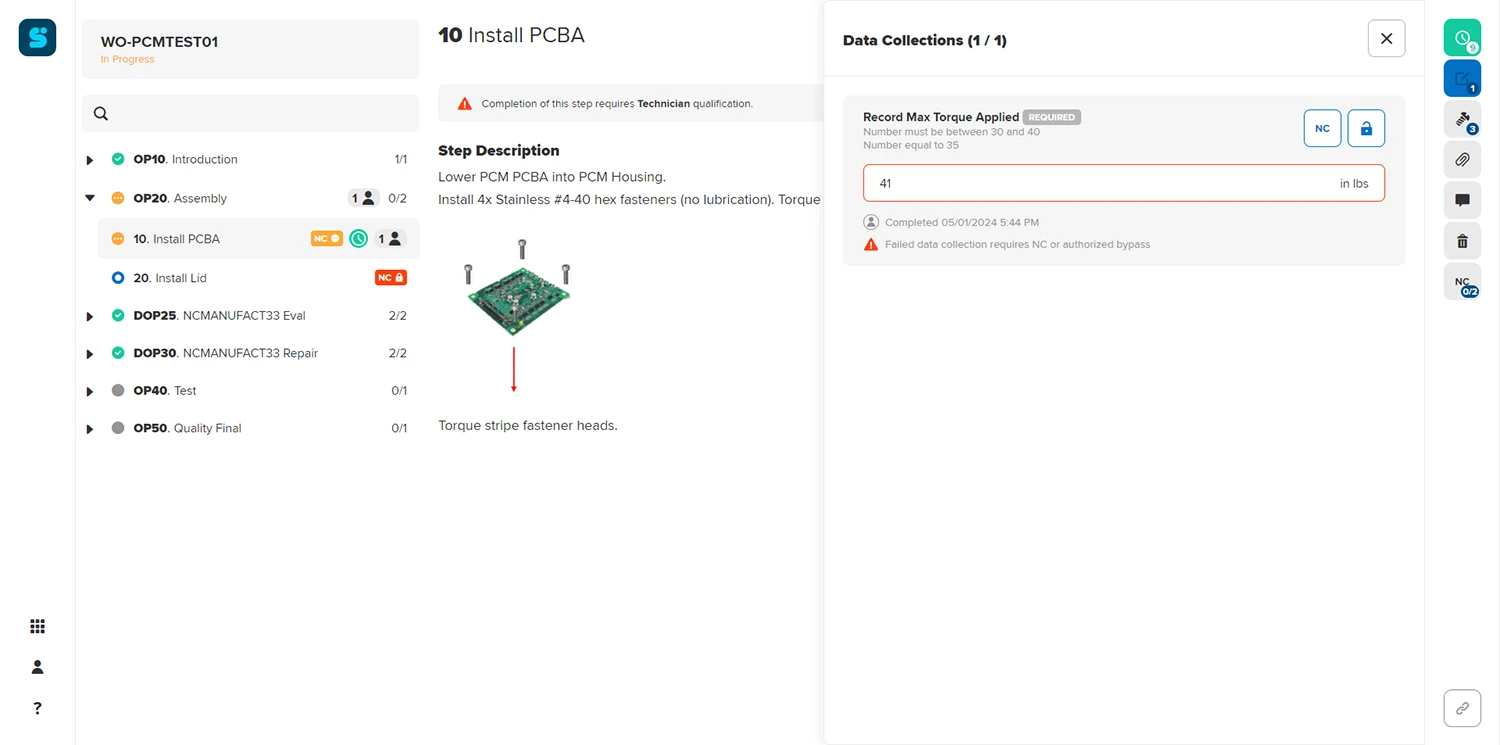 WO-PCMTEST01
In Progress

OP10. Introduction 1/1
OP20. Assembly 1 0/2
10. Install PCBA NC 1
20. Install Lid NC
DOP25. NCMANUFACT33 Eval 2/2
DOP30. NCMANUFACT33 Repair 2/2
OP40. Test 0/1
OP50. Quality Final 0/1

?

10 Install PCBA

Completion of this step requires Technician qualification.

Step Description
Lower PCM PCBA into PCM Housing.
Install 4x Stainless #4-40 hex fasteners (no lubrication). Torque

Torque stripe fastener heads.

Data Collections (1 / 1)

Record Max Torque Applied REQUIRED
Number must be between 30 and 40
Number equal to 35
NC
41 in lbs
Completed 05/01/2024 5:44 PM
Failed data collection requires NC or authorized bypass

9
1
3
NC 0/2